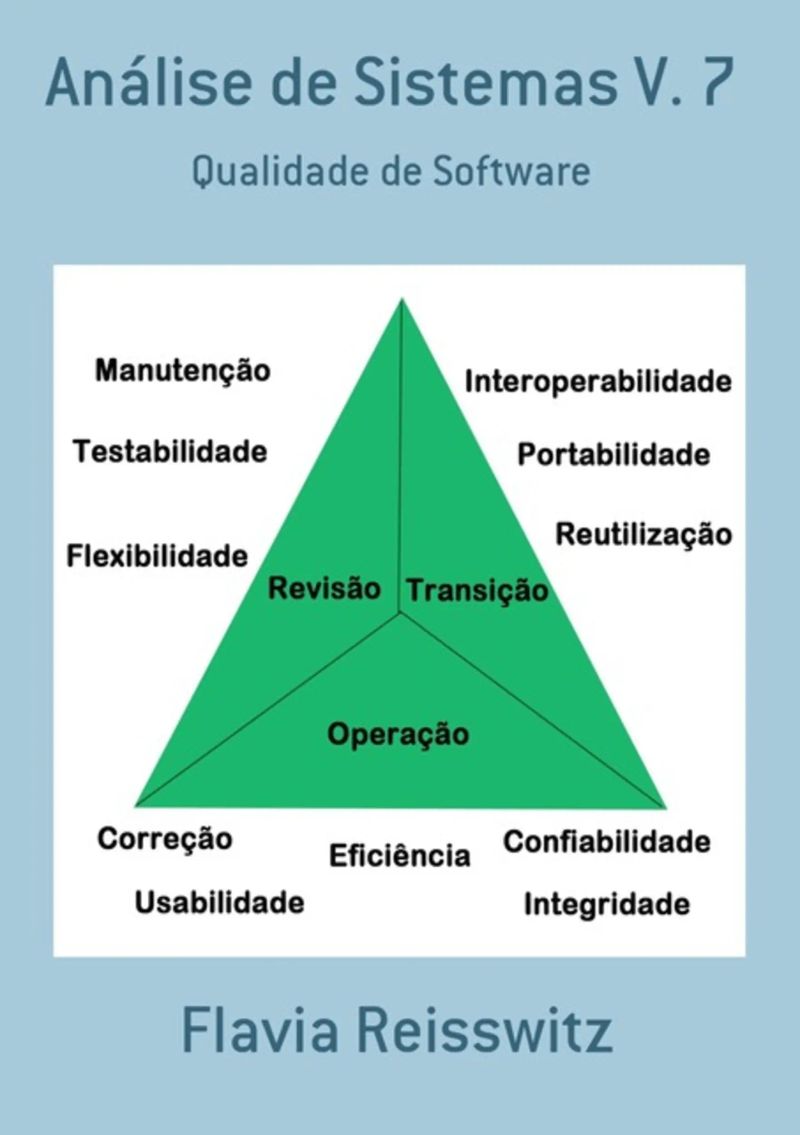 Análise de Sistemas V. 7

Qualidade de Software

Manutenção

Testabilidade

Flexibilidade

Interoperabilidade

Portabilidade

Reutilização

Revisão

Transição

Operação

Correção

Usabilidade

Eficiência

Confiabilidade

Integridade

Flavia Reisswitz